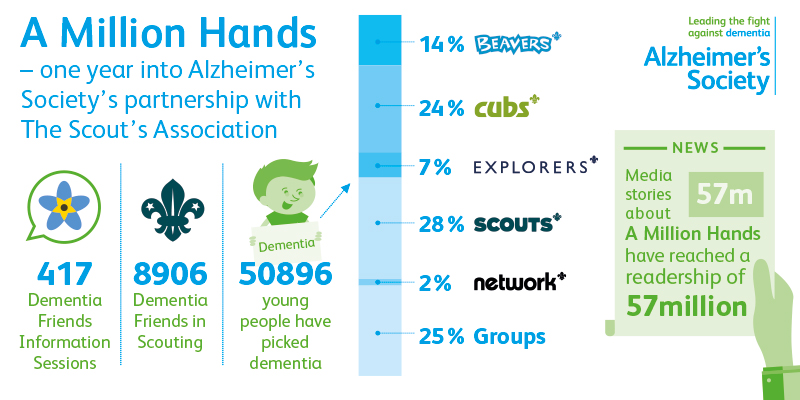 A Million Hands
– one year into Alzheimer's Society's partnership with The Scout's Association

417
Dementia Friends Information Sessions

8906
Dementia Friends in Scouting

Dementia

50896
young people have picked dementia

14% BEAVERS

24% cubs

7% EXPLORERS

28% SCOUTS

2% network

25% Groups

Leading the fight against dementia
Alzheimer's Society

NEWS
Media stories about
57m
A Million Hands have reached a readership of
57million